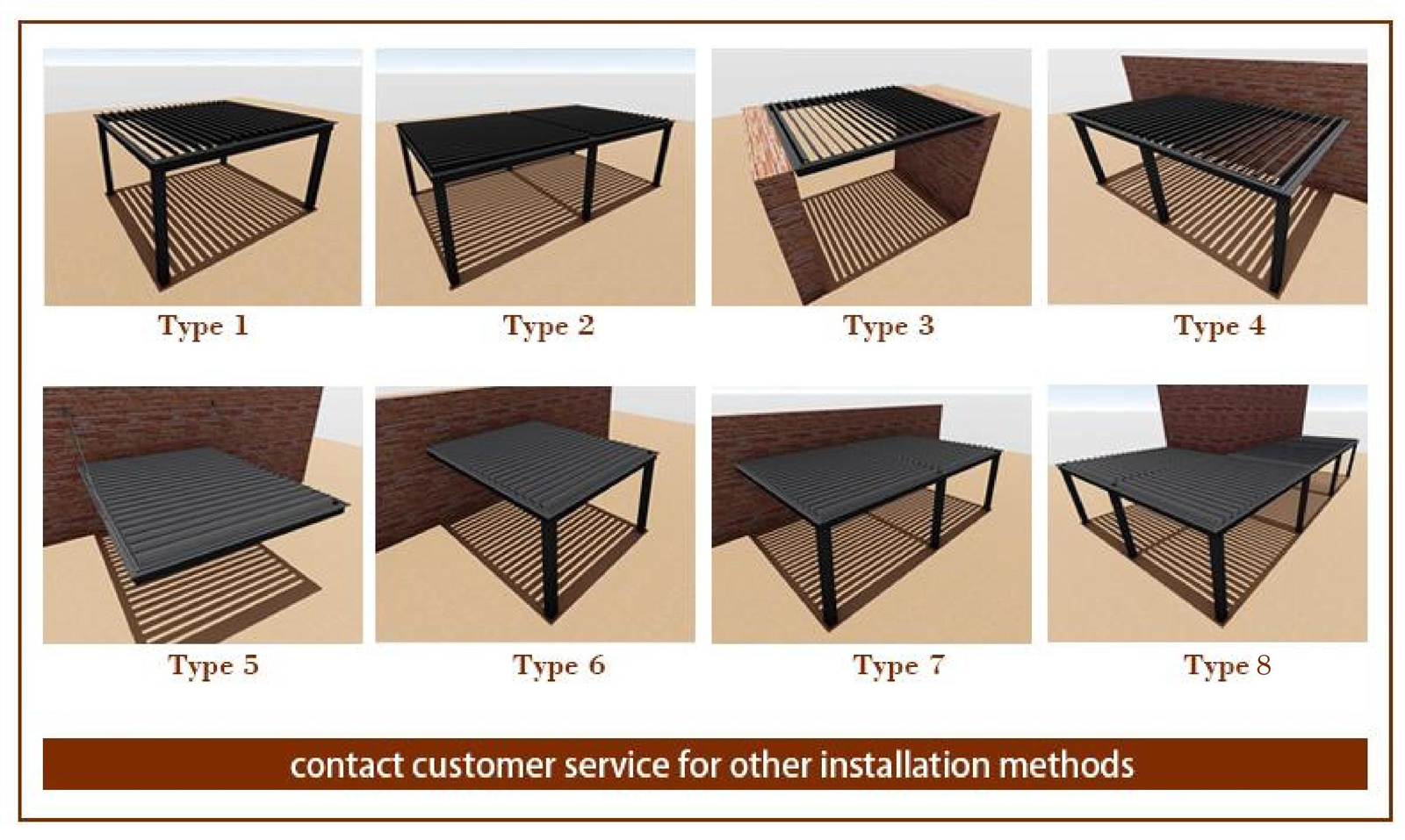 Type 1
Type 2
Type 3
Type 4
Type 5
Type 6
Type 7
Type 8

contact customer service for other installation methods