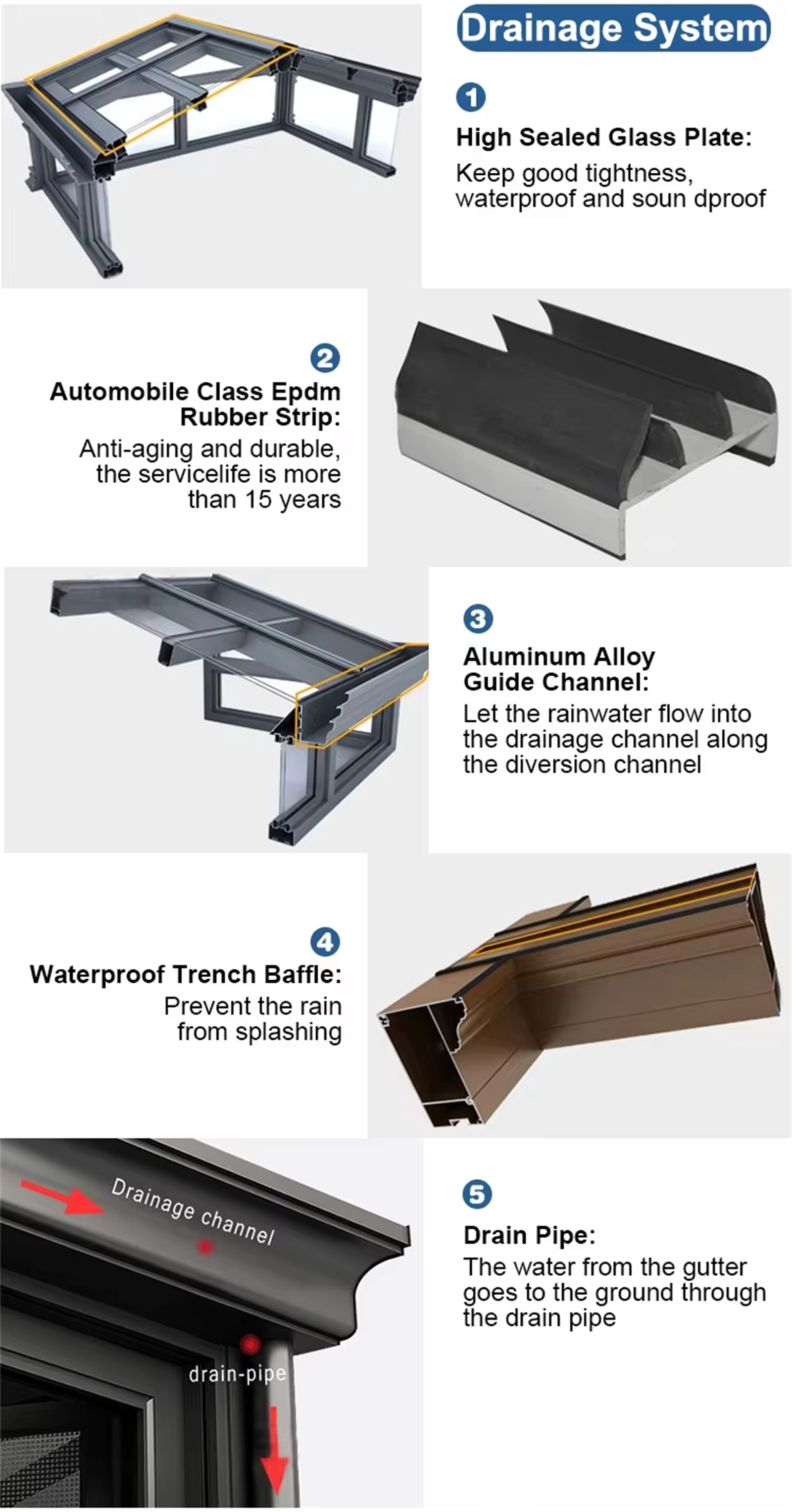 Drainage System

1

High Sealed Glass Plate:

Keep good tightness, waterproof and soun dproof

2

Automobile Class Epdm Rubber Strip:

Anti-aging and durable, the servicelife is more than 15 years

3

Aluminum Alloy Guide Channel:

Let the rainwater flow into the drainage channel along the diversion channel

4

Waterproof Trench Baffle:

Prevent the rain from splashing

Drainage channel

drain-pipe

5

Drain Pipe:

The water from the gutter goes to the ground through the drain pipe