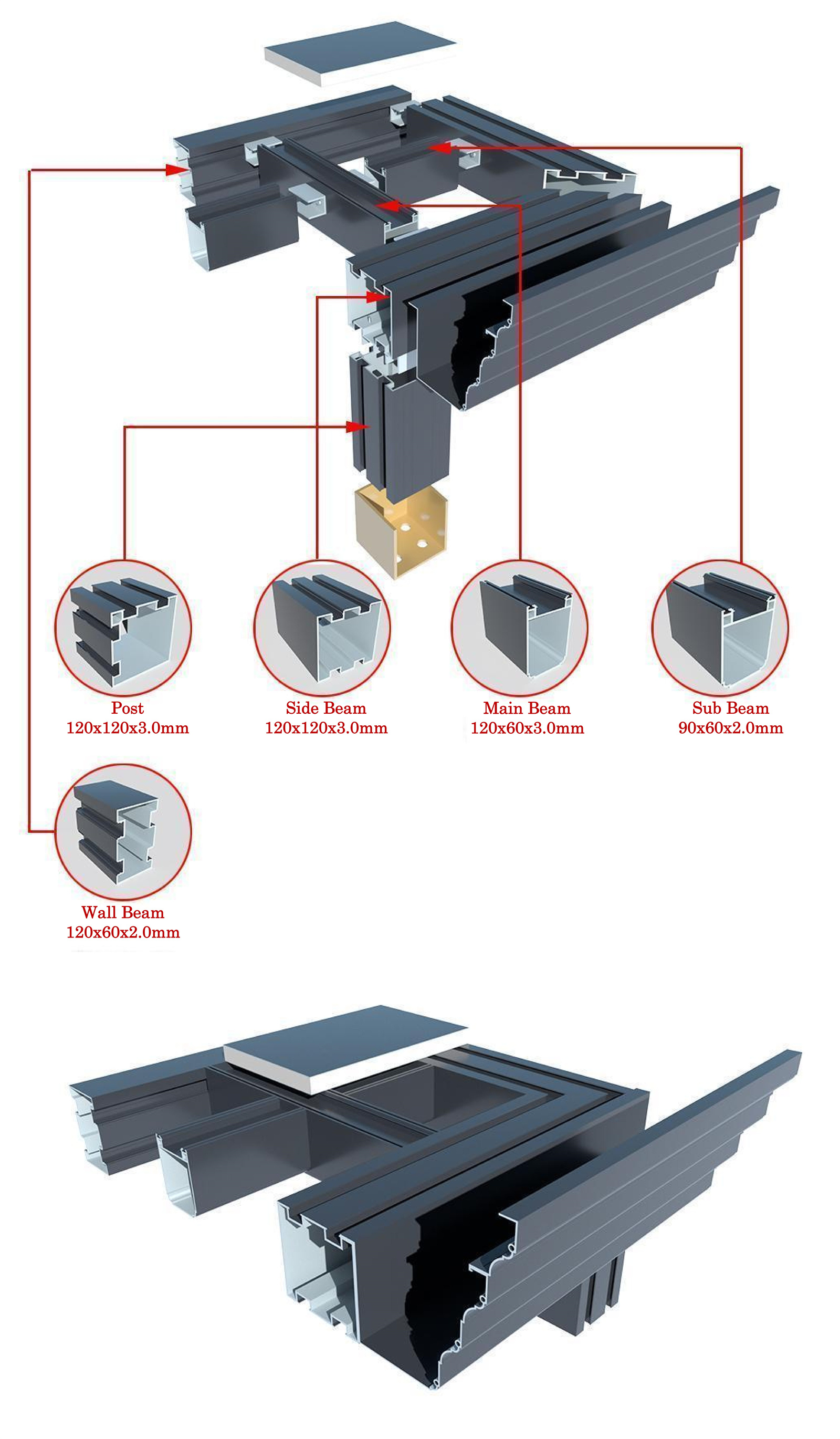 Post
120x120x3.0mm

Side Beam
120x120x3.0mm

Main Beam
120x60x3.0mm

Sub Beam
90x60x2.0mm

Wall Beam
120x60x2.0mm