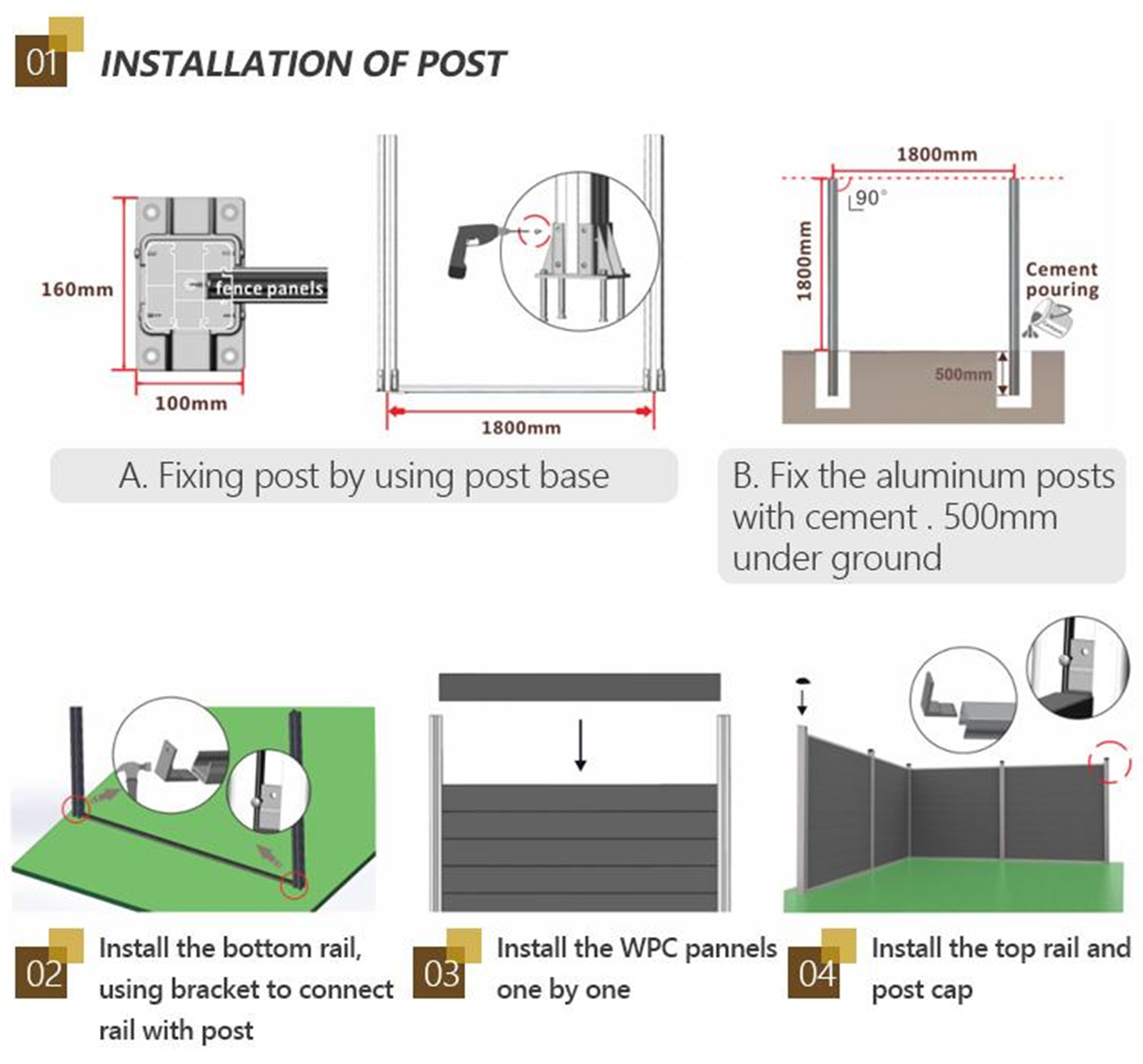 01 INSTALLATION OF POST

160mm

fence panels

100mm

1800mm

1800mm

90°

1800mm

Cement pouring

500mm

A. Fixing post by using post base

B. Fix the aluminum posts with cement . 500mm under ground

02 Install the bottom rail, using bracket to connect rail with post

03 Install the WPC pannels one by one

04 Install the top rail and post cap